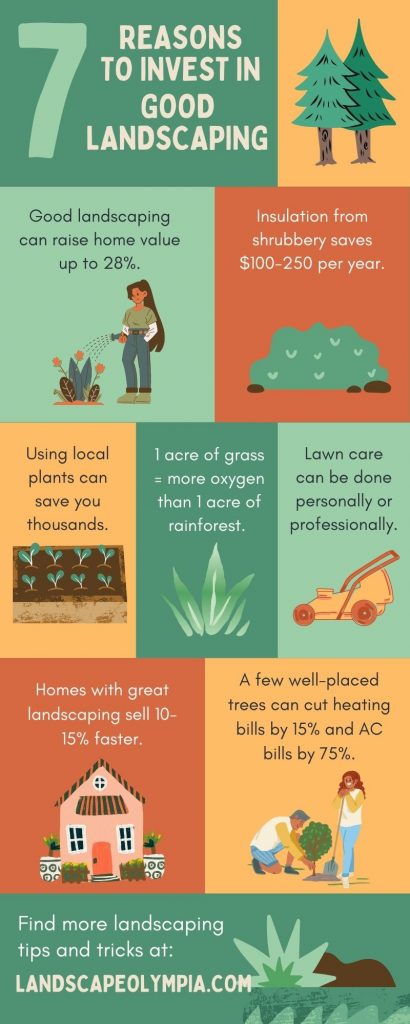 7 REASONS TO INVEST IN GOOD LANDSCAPING

Good landscaping can raise home value up to 28%.

Insulation from shrubbery saves $100-250 per year.

Using local plants can save you thousands.

1 acre of grass = more oxygen than 1 acre of rainforest.

Lawn care can be done personally or professionally.

Homes with great landscaping sell 10-15% faster.

A few well-placed trees can cut heating bills by 15% and AC bills by 75%.

Find more landscaping tips and tricks at:
LANDSCAPEOLYMPIA.COM